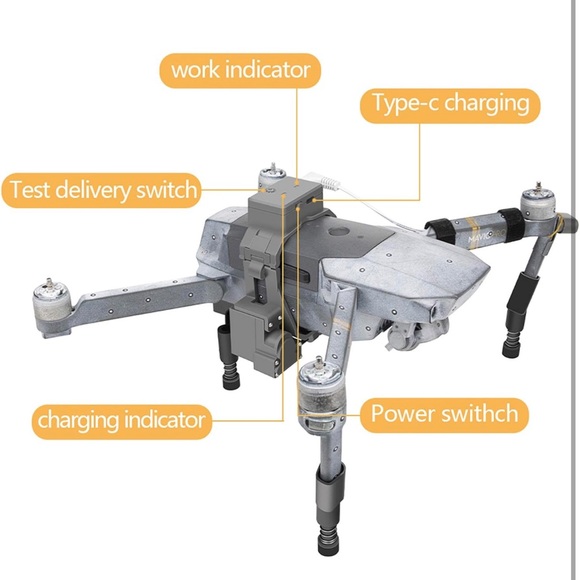 work indicator

Type-c charging

Test delivery switch

MAVIC PRO

charging indicator

Power swithch